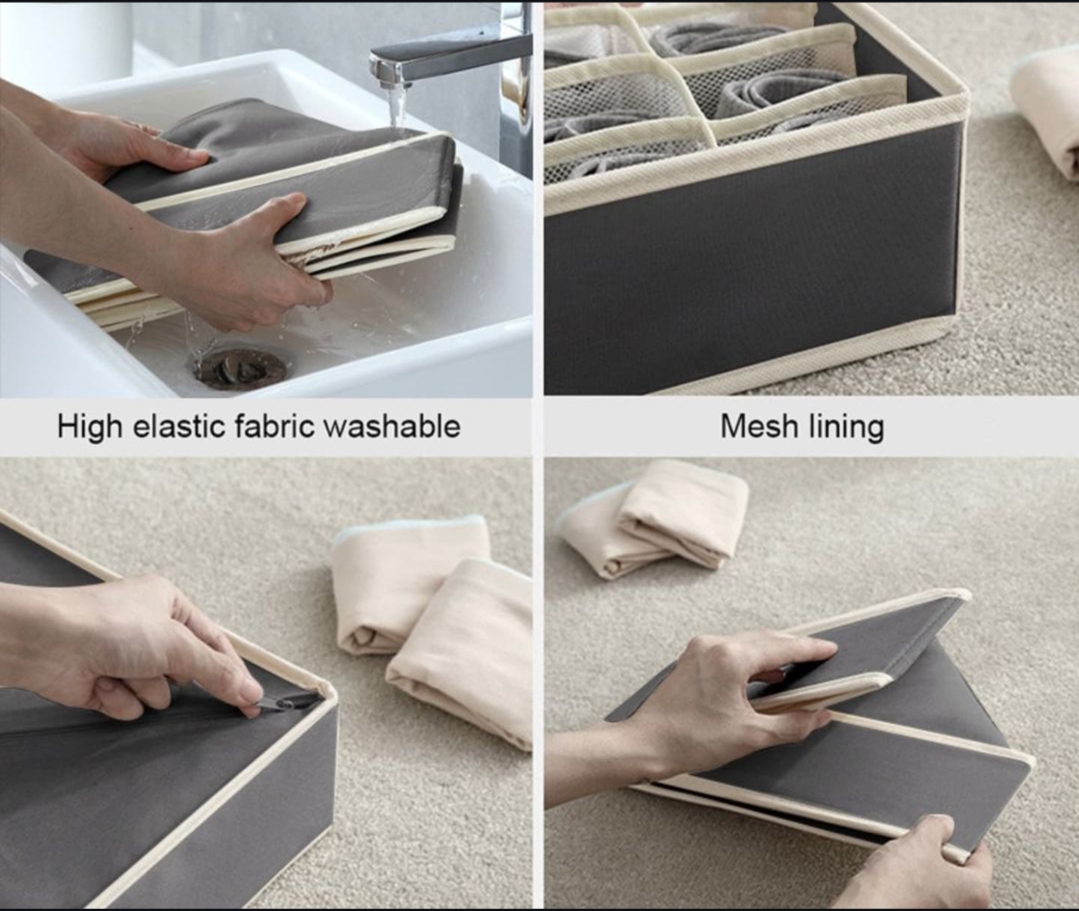 High elastic fabric washable

Mesh lining